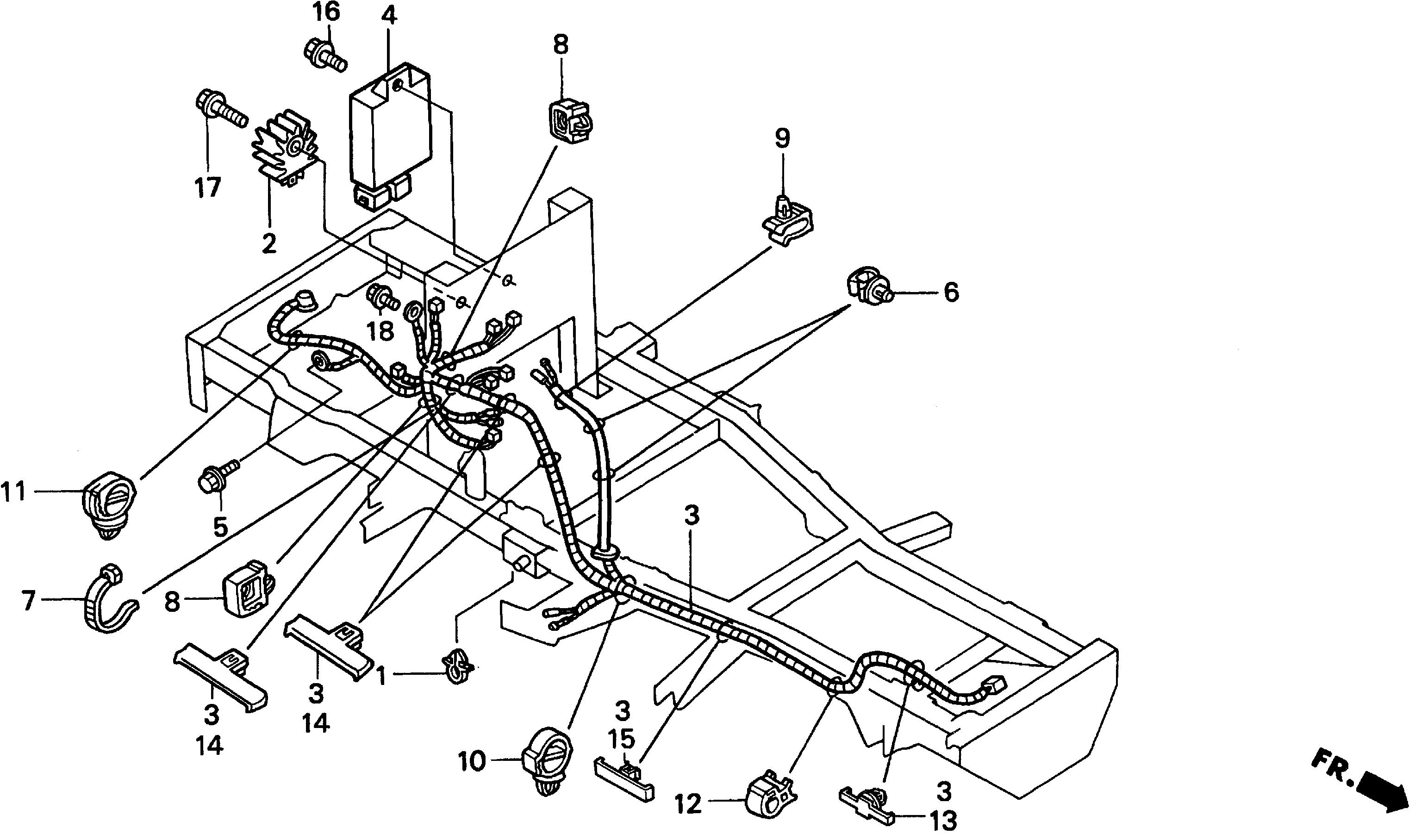 16
4
8
17
2
9
6
18
11
5
3
7
8
3
14
3
14
1
3
15
10
12
3
13
FR.